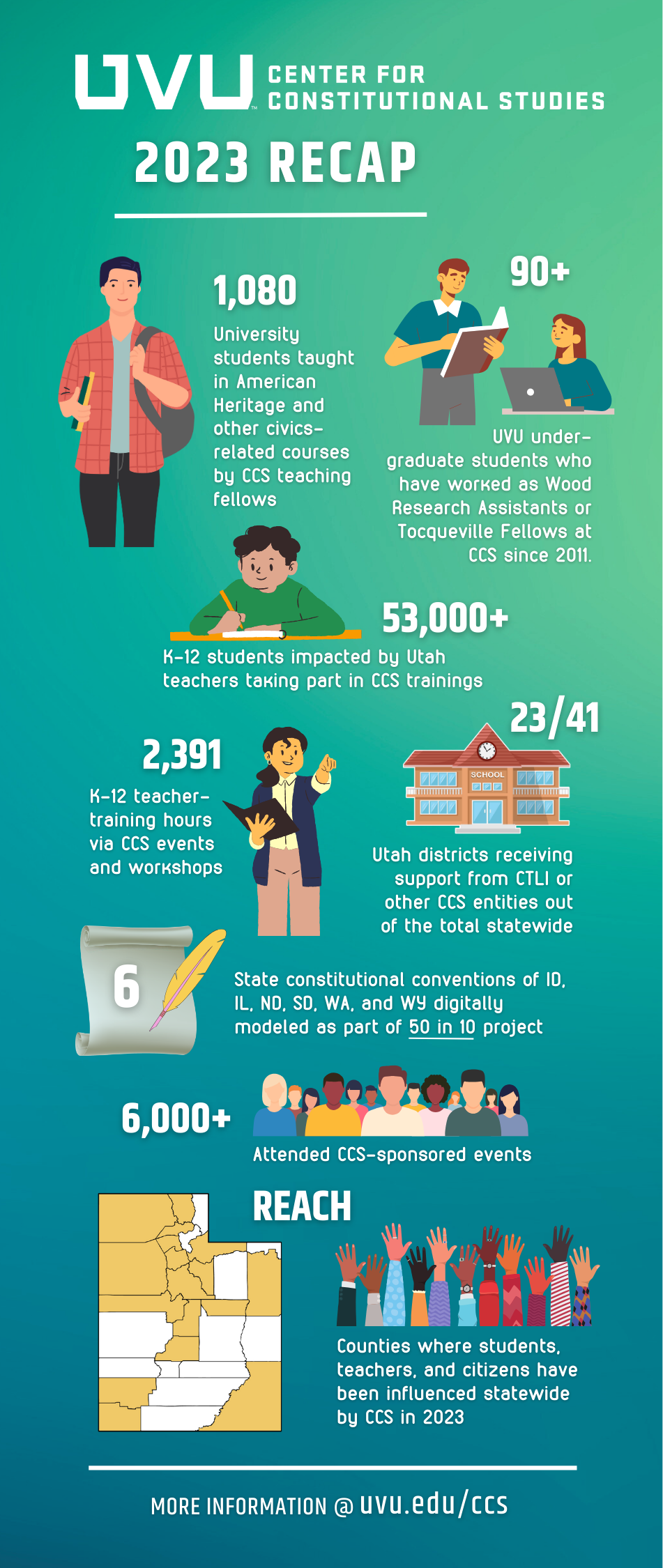 UVU CENTER FOR CONSTITUTIONAL STUDIES

2023 RECAP

1,080

University students taught in American Heritage and other civics-related courses by CCS teaching fellows

90+

UVU undergraduate students who have worked as Wood Research Assistants or Tocqueville Fellows at CCS since 2011.

53,000+

K-12 students impacted by Utah teachers taking part in CCS trainings

2,391

K-12 teacher-training hours via CCS events and workshops

23/41

SCHOOL

Utah districts receiving support from CTLI or other CCS entities out of the total statewide

6

State constitutional conventions of ID, IL, ND, SD, WA, and WY digitally modeled as part of 50 in 10 project

6,000+

Attended CCS-sponsored events

REACH

Counties where students, teachers, and citizens have been influenced statewide by CCS in 2023

MORE INFORMATION @ uvu.edu/ccs