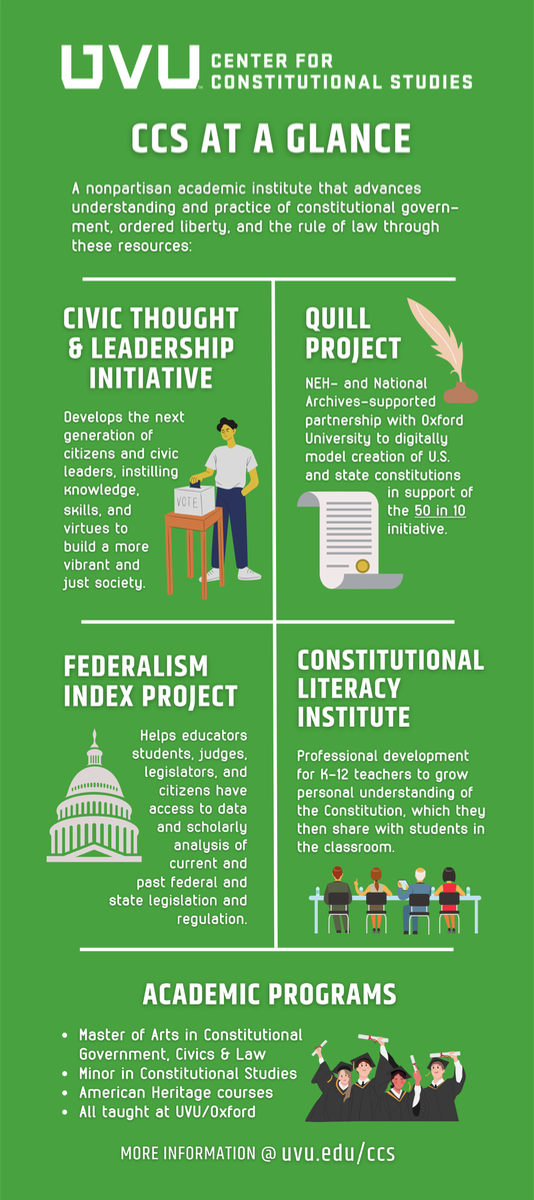 UVU CENTER FOR CONSTITUTIONAL STUDIES

CCS AT A GLANCE

A nonpartisan academic institute that advances understanding and practice of constitutional government, ordered liberty, and the rule of law through these resources:

CIVIC THOUGHT & LEADERSHIP INITIATIVE

Develops the next generation of citizens and civic leaders, instilling knowledge, skills, and virtues to build a more vibrant and just society.

VOTE

QUILL PROJECT

NEH- and National Archives-supported partnership with Oxford University to digitally model creation of U.S. and state constitutions in support of the 50 in 10 initiative.

FEDERALISM INDEX PROJECT

Helps educators students, judges, legislators, and citizens have access to data and scholarly analysis of current and past federal and state legislation and regulation.

CONSTITUTIONAL LITERACY INSTITUTE

Professional development for K-12 teachers to grow personal understanding of the Constitution, which they then share with students in the classroom.

ACADEMIC PROGRAMS

• Master of Arts in Constitutional Government, Civics & Law
• Minor in Constitutional Studies
• American Heritage courses
• All taught at UVU/Oxford

MORE INFORMATION @ uvu.edu/ccs