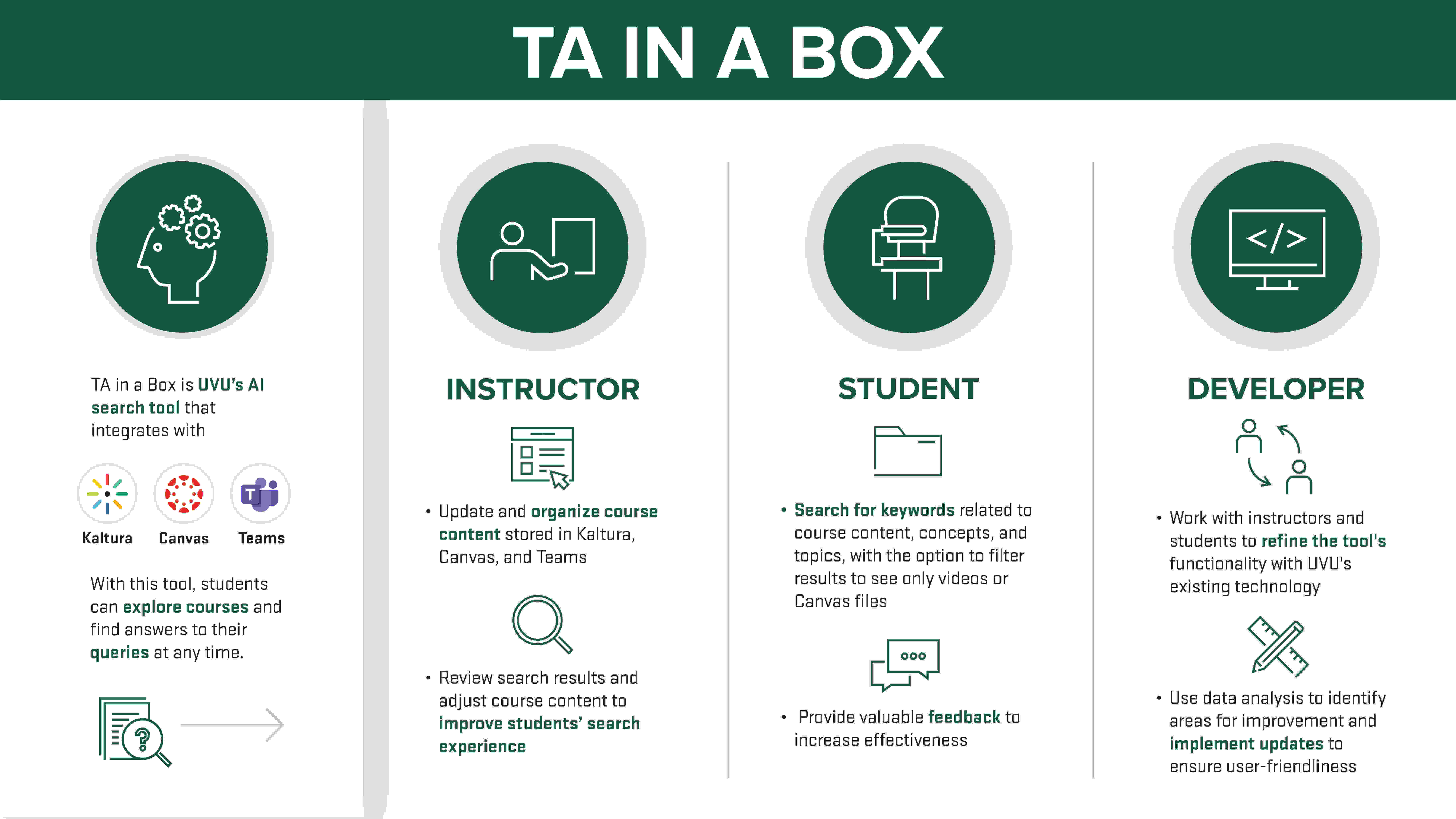 TA IN A BOX

TA in a Box is UVU's AI search tool that integrates with

Kaltura Canvas Teams

With this tool, students can explore courses and find answers to their queries at any time.

INSTRUCTOR

• Update and organize course content stored in Kaltura, Canvas, and Teams

• Review search results and adjust course content to improve students' search experience

STUDENT

• Search for keywords related to course content, concepts, and topics, with the option to filter results to see only videos or Canvas files

• Provide valuable feedback to increase effectiveness

DEVELOPER

• Work with instructors and students to refine the tool's functionality with UVU's existing technology

• Use data analysis to identify areas for improvement and implement updates to ensure user-friendliness