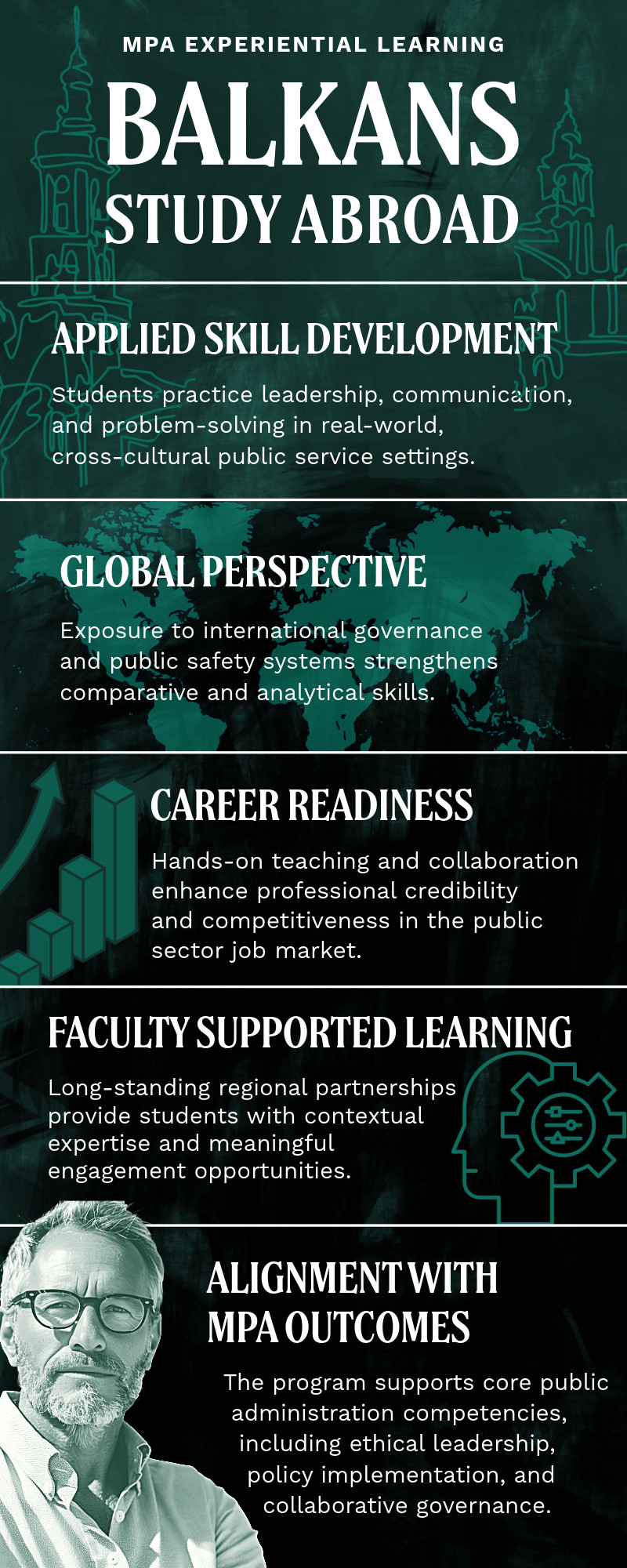 MPA EXPERIENTIAL LEARNING

BALKANS STUDY ABROAD

APPLIED SKILL DEVELOPMENT

Students practice leadership, communication, and problem-solving in real-world, cross-cultural public service settings.

GLOBAL PERSPECTIVE

Exposure to international governance and public safety systems strengthens comparative and analytical skills.

CAREER READINESS

Hands-on teaching and collaboration enhance professional credibility and competitiveness in the public sector job market.

FACULTY SUPPORTED LEARNING

Long-standing regional partnerships provide students with contextual expertise and meaningful engagement opportunities.

ALIGNMENT WITH MPA OUTCOMES

The program supports core public administration competencies, including ethical leadership, policy implementation, and collaborative governance.